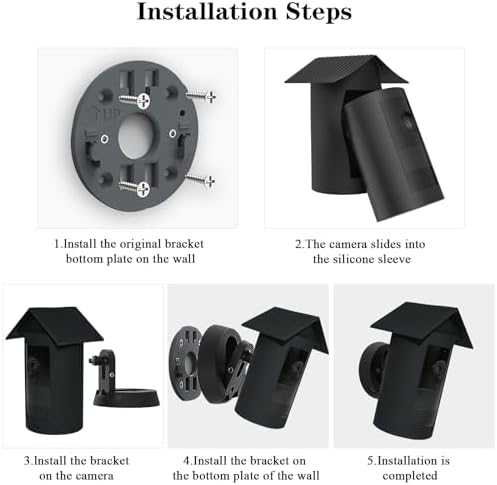 Installation Steps

1.Install the original bracket bottom plate on the wall

2.The camera slides into the silicone sleeve

3.Install the bracket on the camera

4.Install the bracket on the bottom plate of the wall

5.Installation is completed