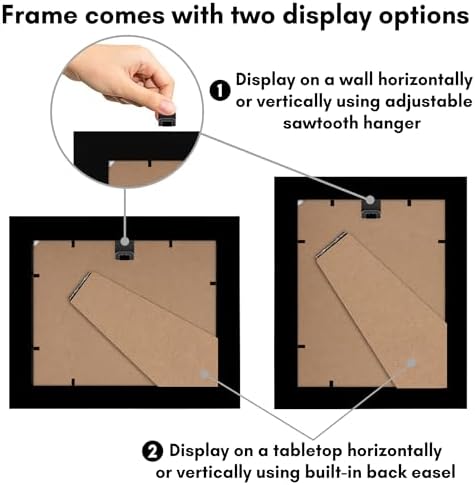 Frame comes with two display options

1 Display on a wall horizontally or vertically using adjustable sawtooth hanger

2 Display on a tabletop horizontally or vertically using built-in back easel