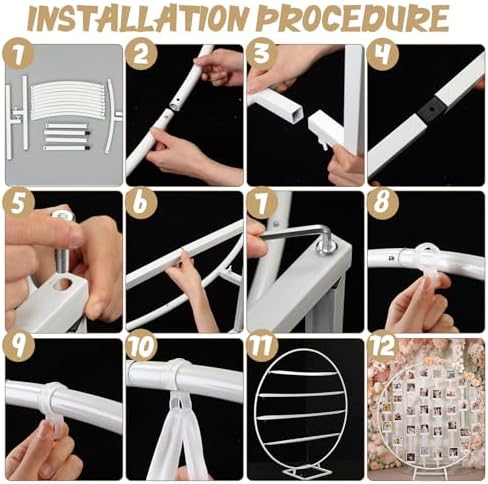 INSTALLATION PROCEDURE

1

2

3

4

5

6

7

8

9

10

11

12