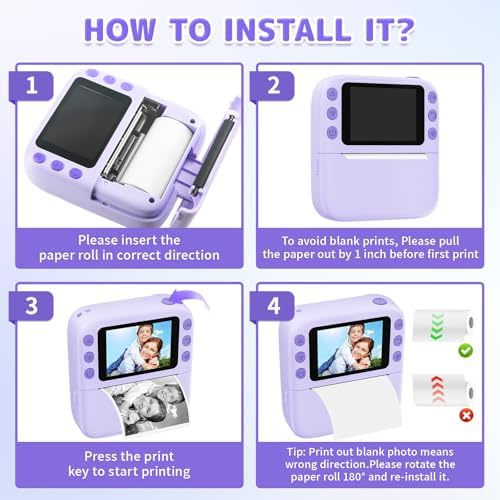 HOW TO INSTALL IT?

1

Please insert the paper roll in correct direction

2

To avoid blank prints, Please pull the paper out by 1 inch before first print

3

Press the print key to start printing

4

Tip: Print out blank photo means wrong direction.Please rotate the paper roll 180° and re-install it.