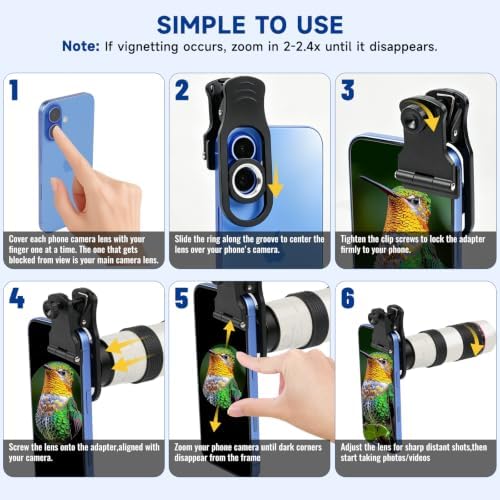 SIMPLE TO USE

Note: If vignetting occurs, zoom in 2-2.4x until it disappears.

1

Cover each phone camera lens with your finger one at a time. The one that gets blocked from view is your main camera lens.

2

Slide the ring along the groove to center the lens over your phone's camera.

3

Tighten the clip screws to lock the adapter firmly to your phone.

4

Screw the lens onto the adapter,aligned with your camera.

5

Zoom your phone camera until dark corners disappear from the frame

6

Adjust the lens for sharp distant shots,then start taking photos/videos