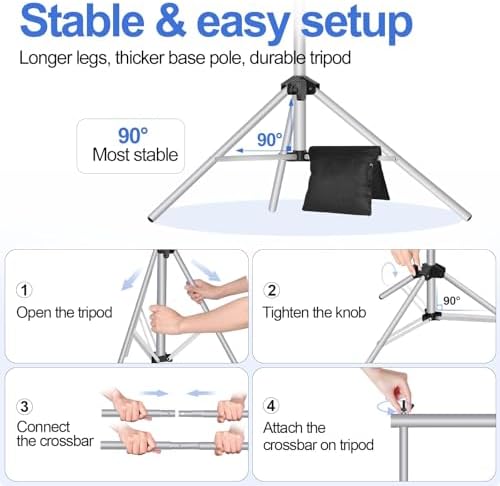 Stable & easy setup

Longer legs, thicker base pole, durable tripod

90°
Most stable

90°

1
Open the tripod

2
Tighten the knob

90°

3
Connect the crossbar

4
Attach the crossbar on tripod