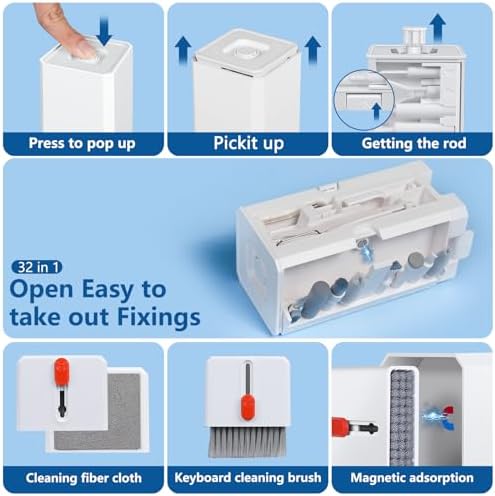 Press to pop up

Pickit up

Getting the rod

32 in 1

Open Easy to take out Fixings

Cleaning fiber cloth

Keyboard cleaning brush

Magnetic adsorption