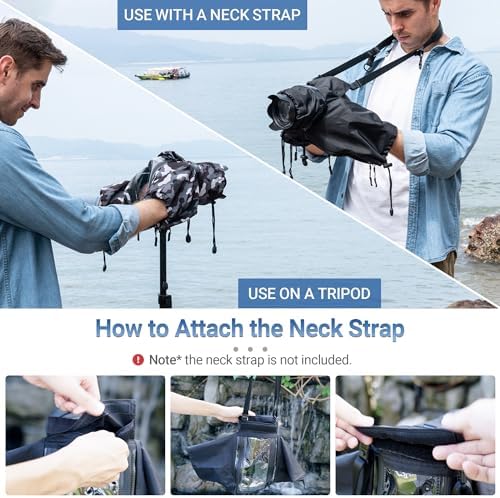 USE WITH A NECK STRAP

USE ON A TRIPOD

How to Attach the Neck Strap

Note* the neck strap is not included.